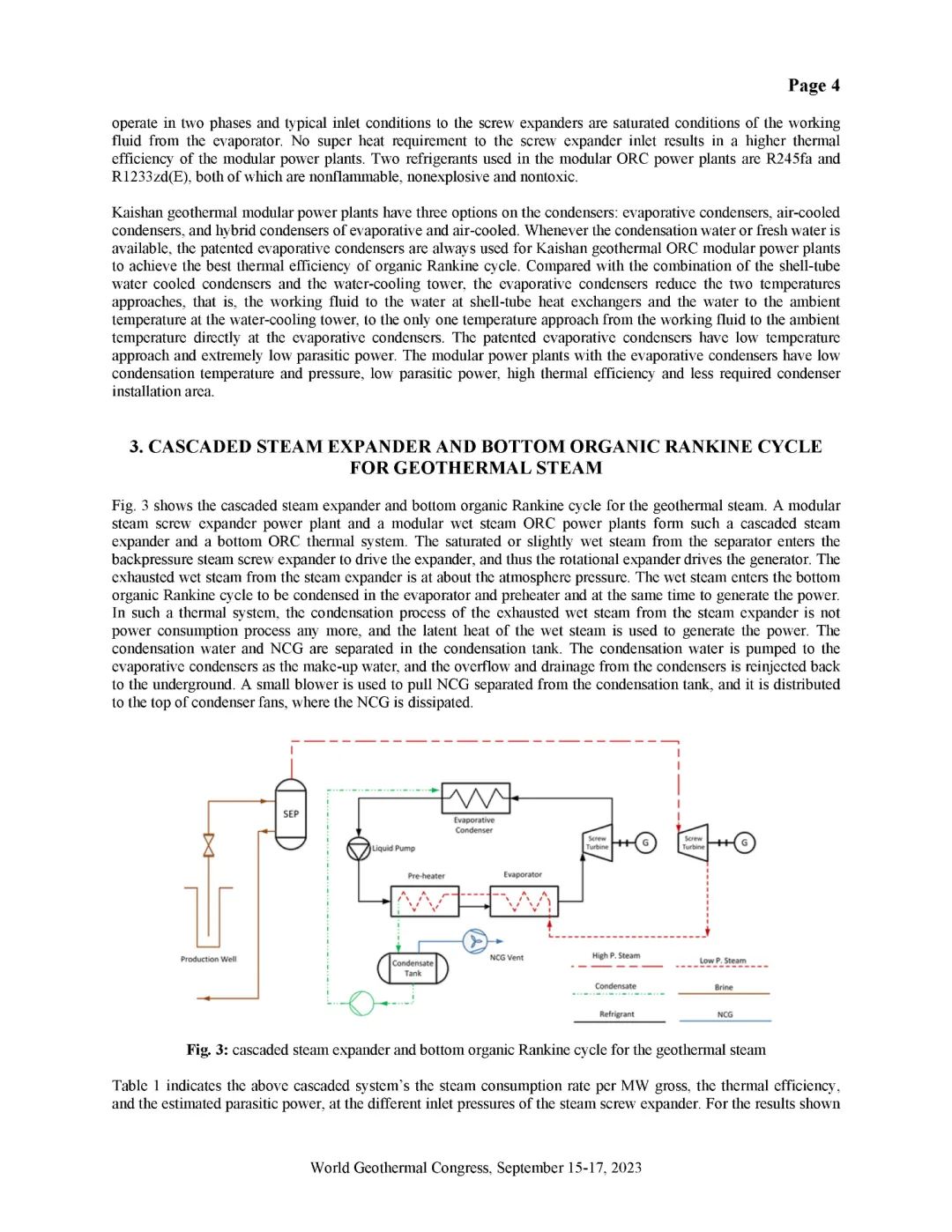 Page 4

operate in two phases and typical inlet conditions to the screw expanders are saturated conditions of the working fluid from the evaporator. No super heat requirement to the screw expander inlet results in a higher thermal efficiency of the modular power plants. Two refrigerants used in the modular ORC power plants are R245fa and R1233zd(E), both of which are nonflammable, nonexplosive and nontoxic.

Kaishan geothermal modular power plants have three options on the condensers: evaporative condensers, air-cooled condensers, and hybrid condensers of evaporative and air-cooled. Whenever the condensation water or fresh water is available, the patented evaporative condensers are always used for Kaishan geothermal ORC modular power plants to achieve the best thermal efficiency of organic Rankine cycle. Compared with the combination of the shell-tube water cooled condensers and the water-cooling tower, the evaporative condensers reduce the two temperatures approaches, that is, the working fluid to the water at shell-tube heat exchangers and the water to the ambient temperature at the water-cooling tower, to the only one temperature approach from the working fluid to the ambient temperature directly at the evaporative condensers. The patented evaporative condensers have low temperature approach and extremely low parasitic power. The modular power plants with the evaporative condensers have low condensation temperature and pressure, low parasitic power, high thermal efficiency and less required condenser installation area.

3. CASCADED STEAM EXPANDER AND BOTTOM ORGANIC RANKINE CYCLE FOR GEOTHERMAL STEAM

Fig. 3 shows the cascaded steam expander and bottom organic Rankine cycle for the geothermal steam. A modular steam screw expander power plant and a modular wet steam ORC power plants form such a cascaded steam expander and a bottom ORC thermal system. The saturated or slightly wet steam from the separator enters the backpressure steam screw expander to drive the expander, and thus the rotational expander drives the generator. The exhausted wet steam from the steam expander is at about the atmosphere pressure. The wet steam enters the bottom organic Rankine cycle to be condensed in the evaporator and preheater and at the same time to generate the power. In such a thermal system, the condensation process of the exhausted wet steam from the steam expander is not power consumption process any more, and the latent heat of the wet steam is used to generate the power. The condensation water and NCG are separated in the condensation tank. The condensation water is pumped to the evaporative condensers as the make-up water, and the overflow and drainage from the condensers is reinjected back to the underground. A small blower is used to pull NCG separated from the condensation tank, and it is distributed to the top of condenser fans, where the NCG is dissipated.

SEP
Evaporative Condenser
Liquid Pump
Screw Turbine
G
Screw Turbine
G
Pre-heater
Evaporator
Production Well
Condensate Tank
NCG Vent
High P. Steam
Low P. Steam
Condensate
Brine
Refrigrant
NCG

Fig. 3: cascaded steam expander and bottom organic Rankine cycle for the geothermal steam

Table 1 indicates the above cascaded system's the steam consumption rate per MW gross, the thermal efficiency, and the estimated parasitic power, at the different inlet pressures of the steam screw expander. For the results shown

World Geothermal Congress, September 15-17, 2023